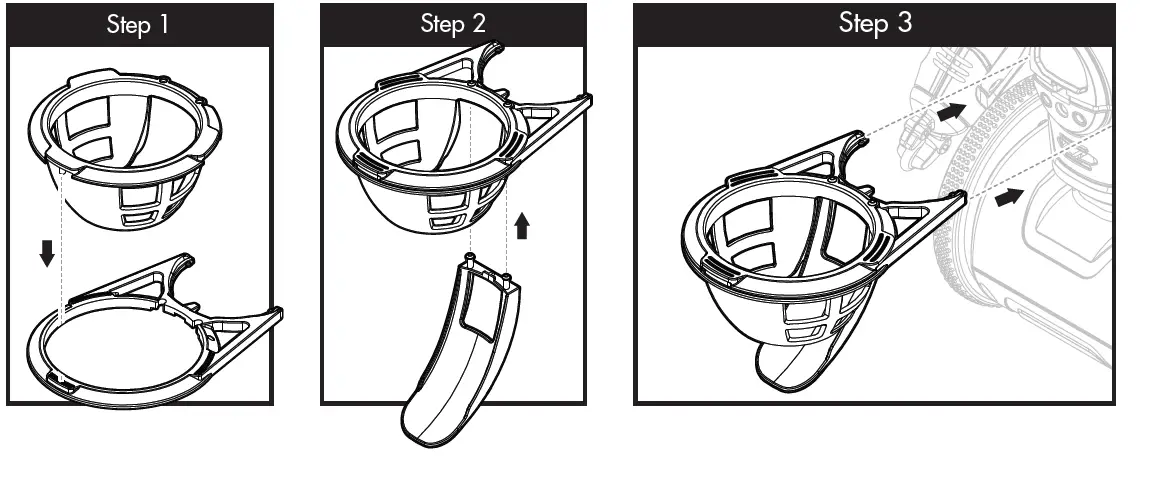 Step 1

Step 2

Step 3