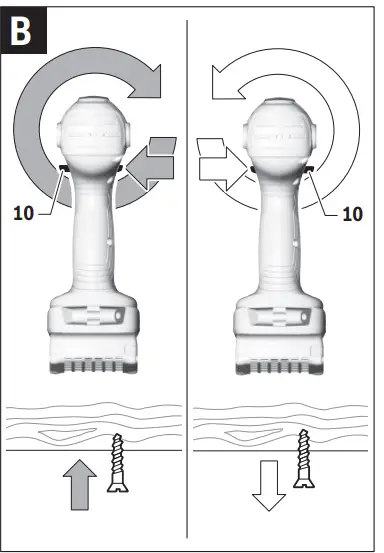 B

10

10