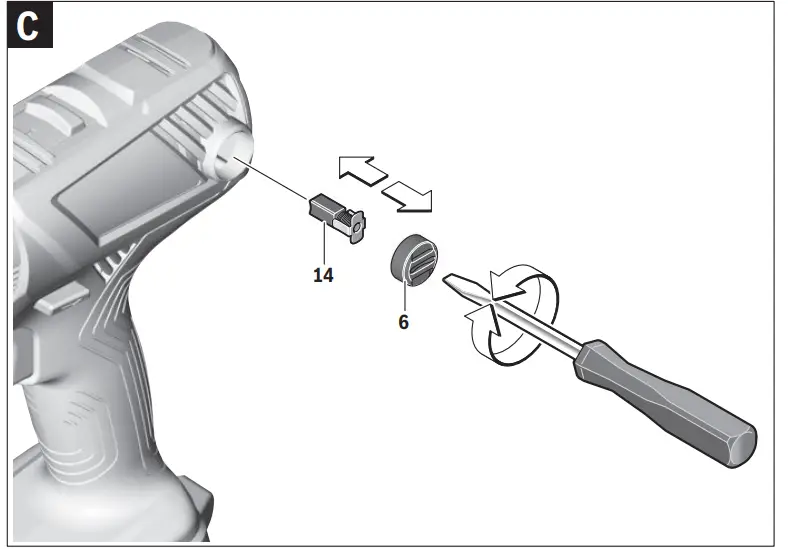 C

14

6