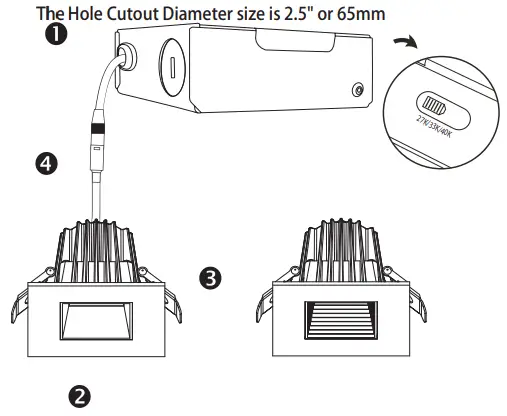 The Hole Cutout Diameter size is 2.5" or 65mm

1

27K/33K/40K

4

3

2