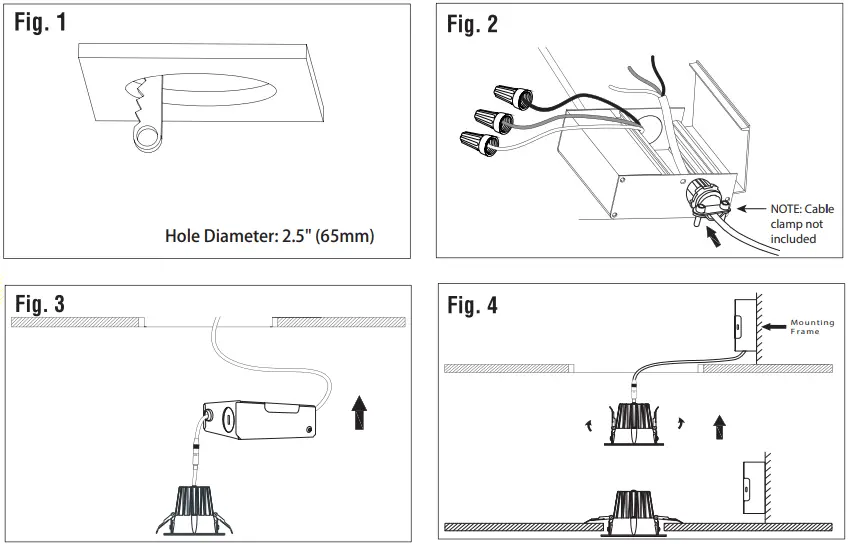 Fig. 1

Hole Diameter: 2.5" (65mm)

Fig. 2

NOTE: Cable clamp not included

Fig. 3

Fig. 4

Mounting Frame