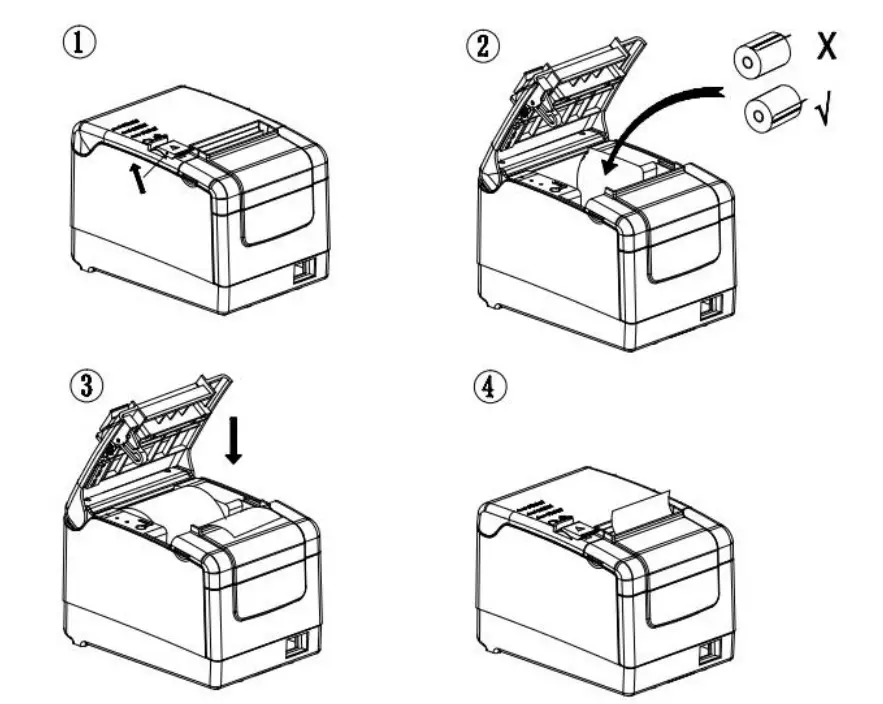 ①

②

X

√

③

④