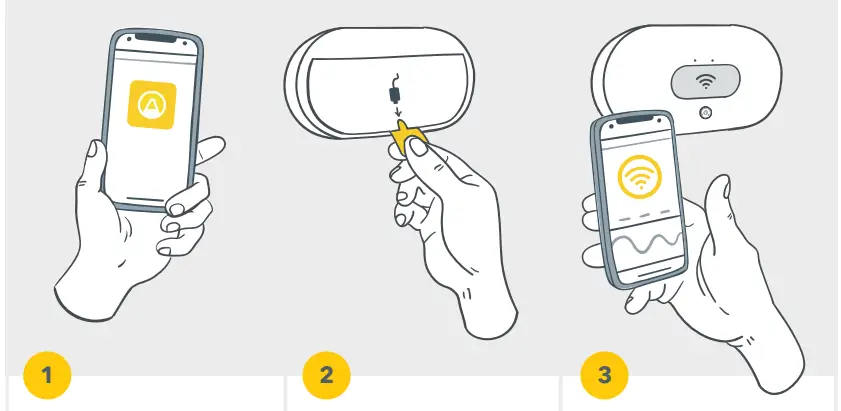 1

2

3