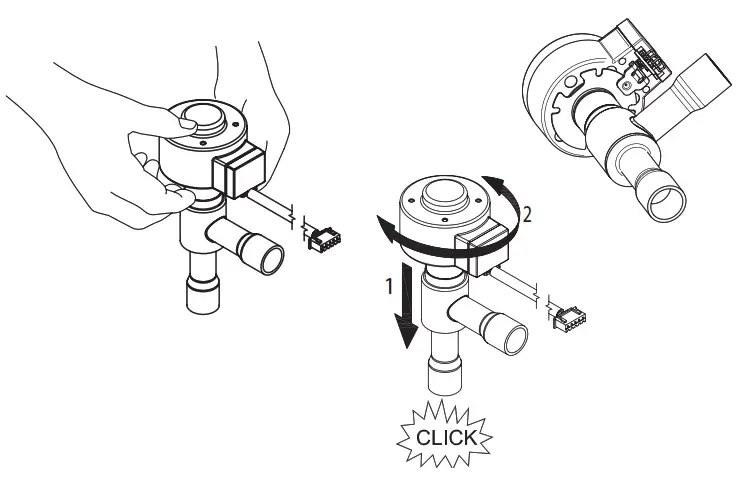 2
1
CLICK