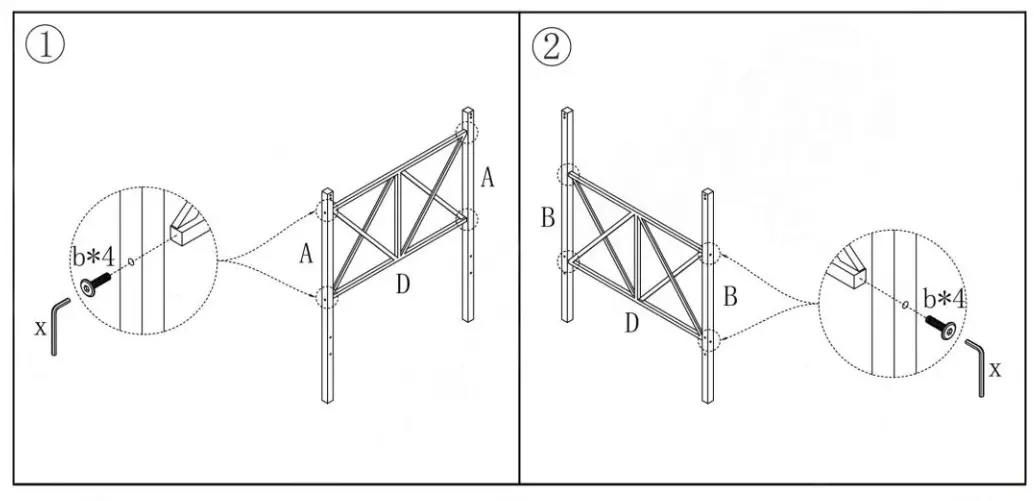 ①

b*4

x

A

A

D

②

B

B

D

b*4

x