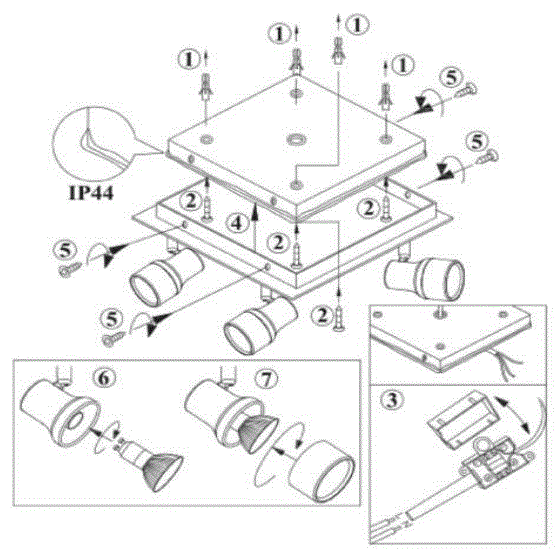 1
1
1
1
5
5
IP44
2
4
2
2
5
5
2
6
7
3