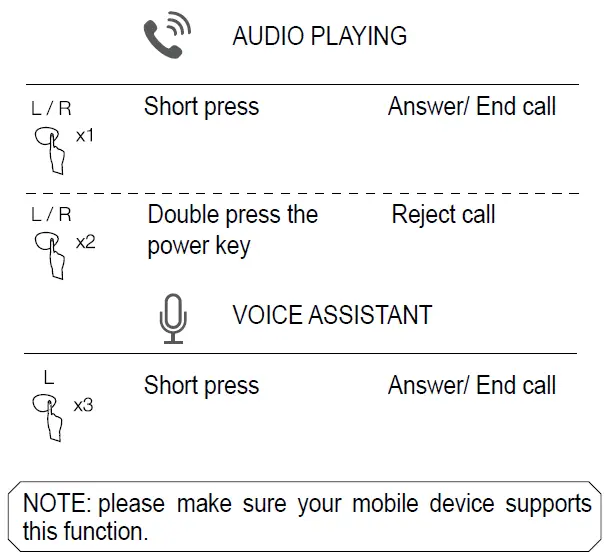 AUDIO PLAYING

L / R
x1
Short press
Answer/ End call

L / R
x2
Double press the power key
Reject call

VOICE ASSISTANT

L
x3
Short press
Answer/ End call

NOTE: please make sure your mobile device supports this function.