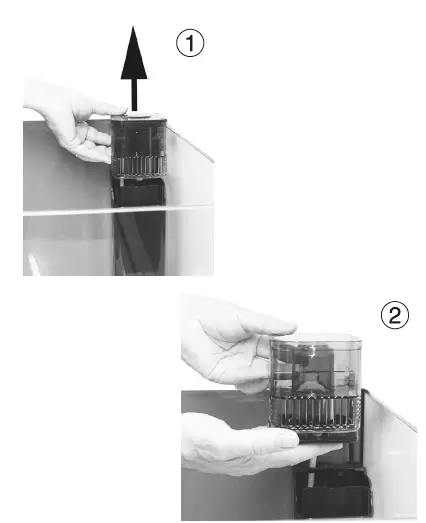 ①

②