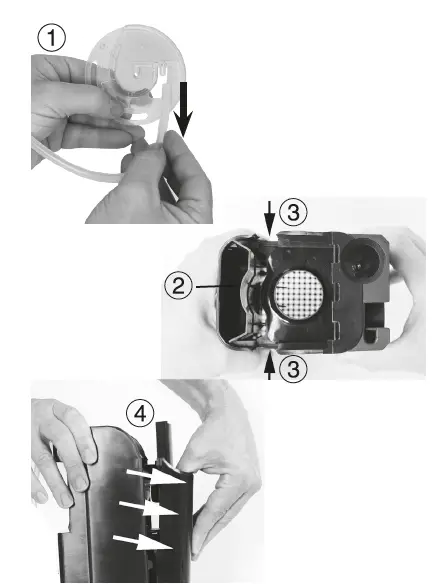 ①

③

②

③

④