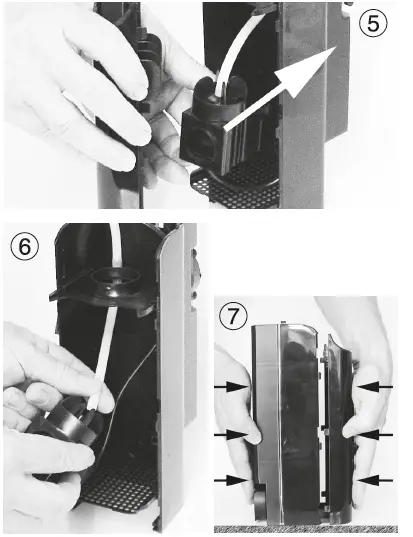 5

6

7