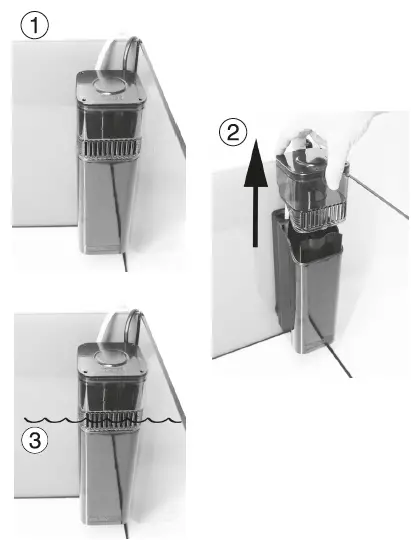 1

2

3