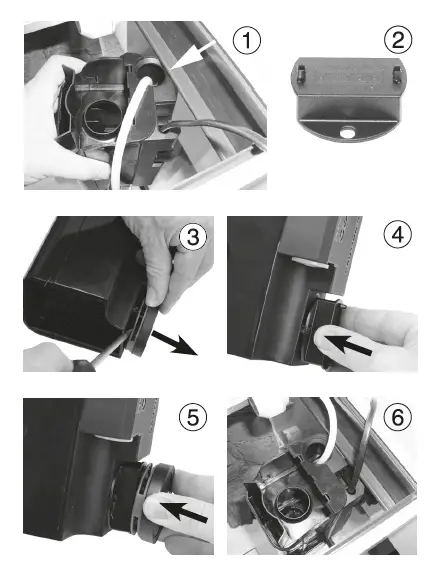 1

2

3

4

5

6