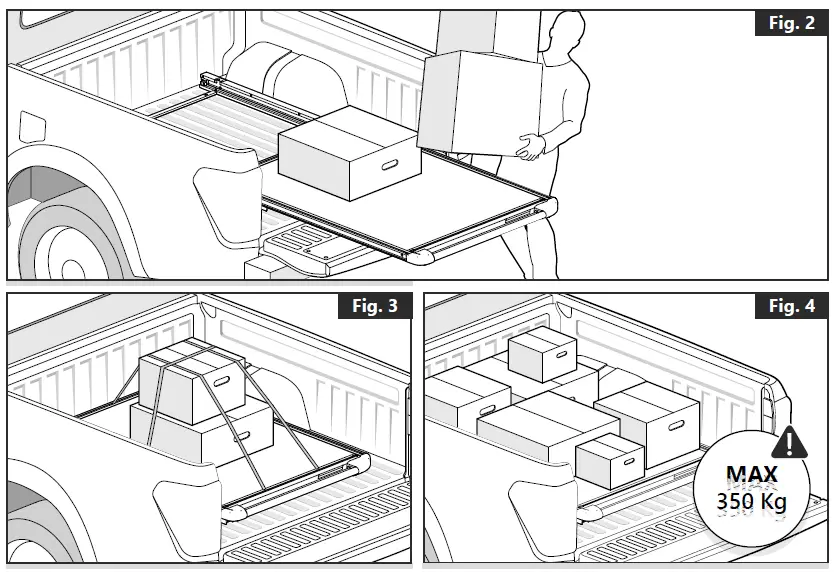 Fig. 2

Fig. 3

Fig. 4

MAX
350 Kg