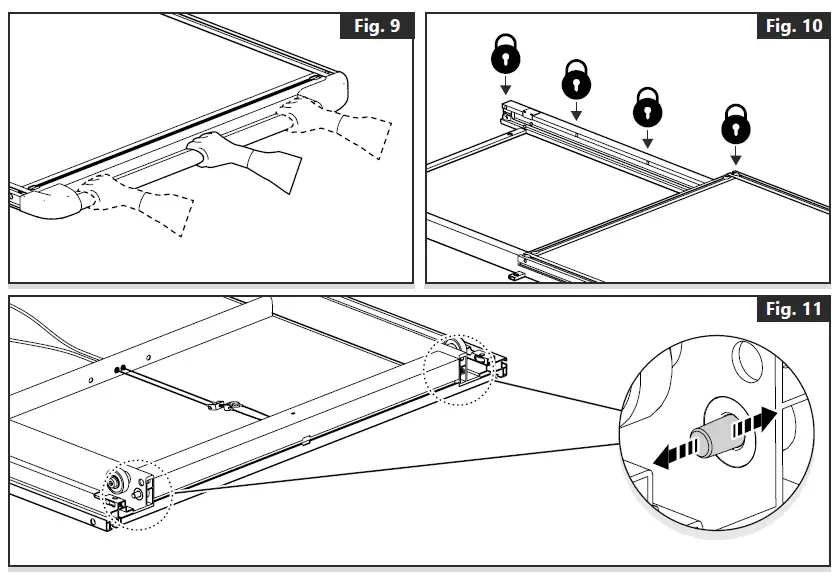 Fig. 9

Fig. 10

Fig. 11