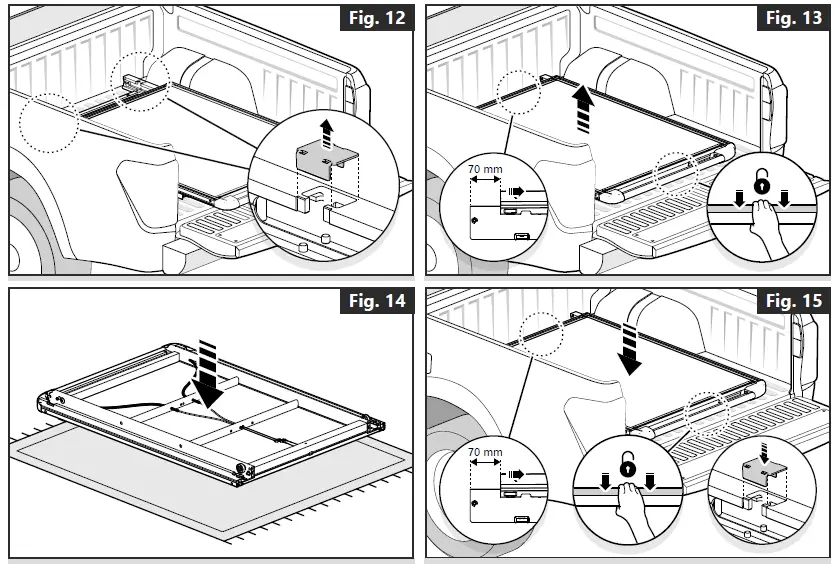 Fig. 12

Fig. 13

70 mm

Fig. 14

Fig. 15

70 mm