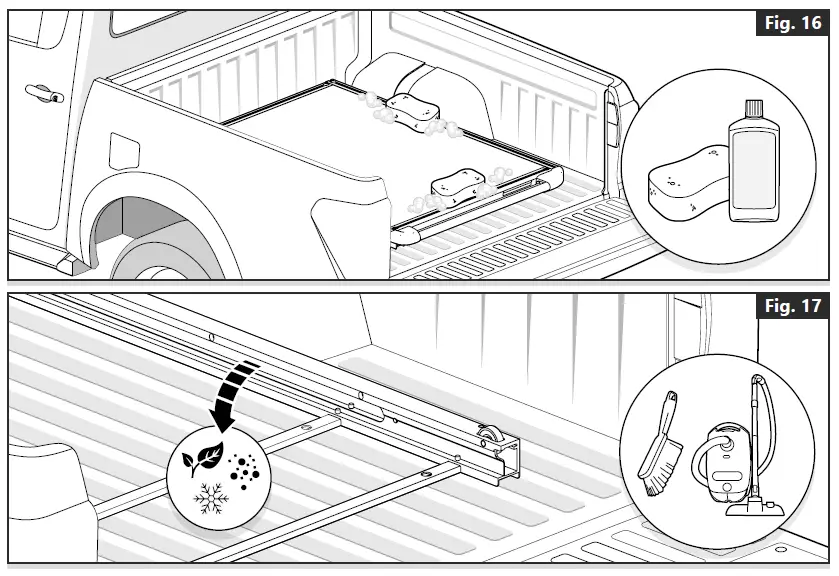 Fig. 16

Fig. 17