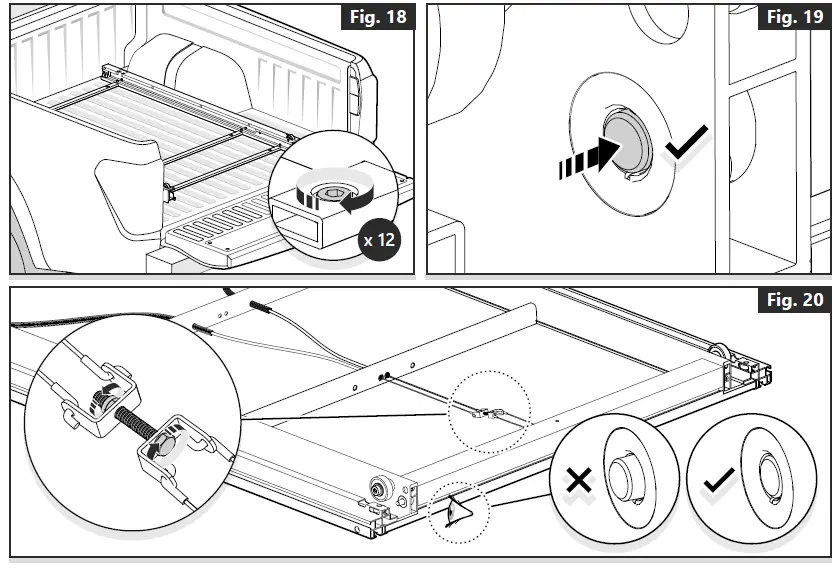 Fig. 18

x 12

Fig. 19

Fig. 20