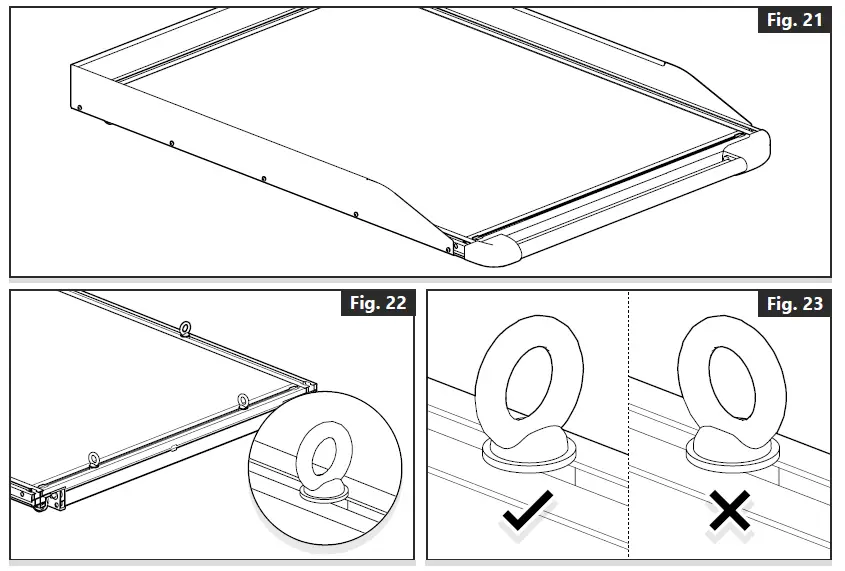 Fig. 21

Fig. 22

Fig. 23