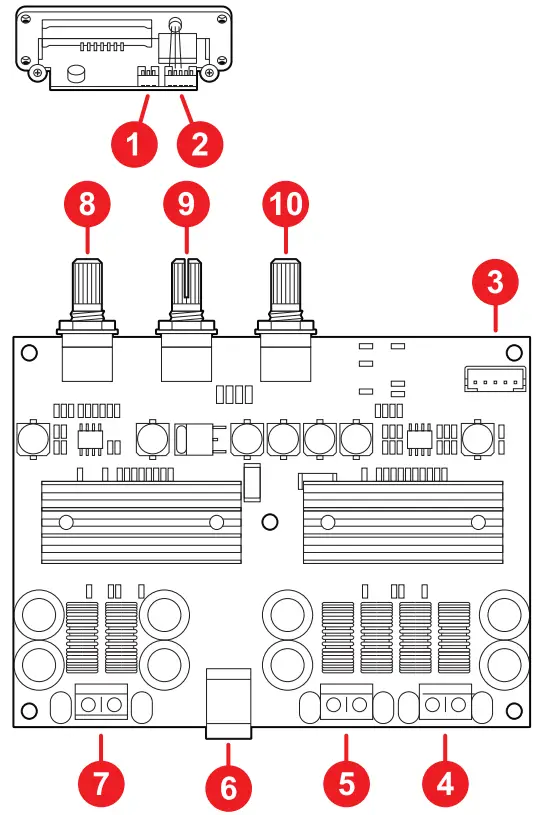 1
2
8
9
10
3
7
6
5
4