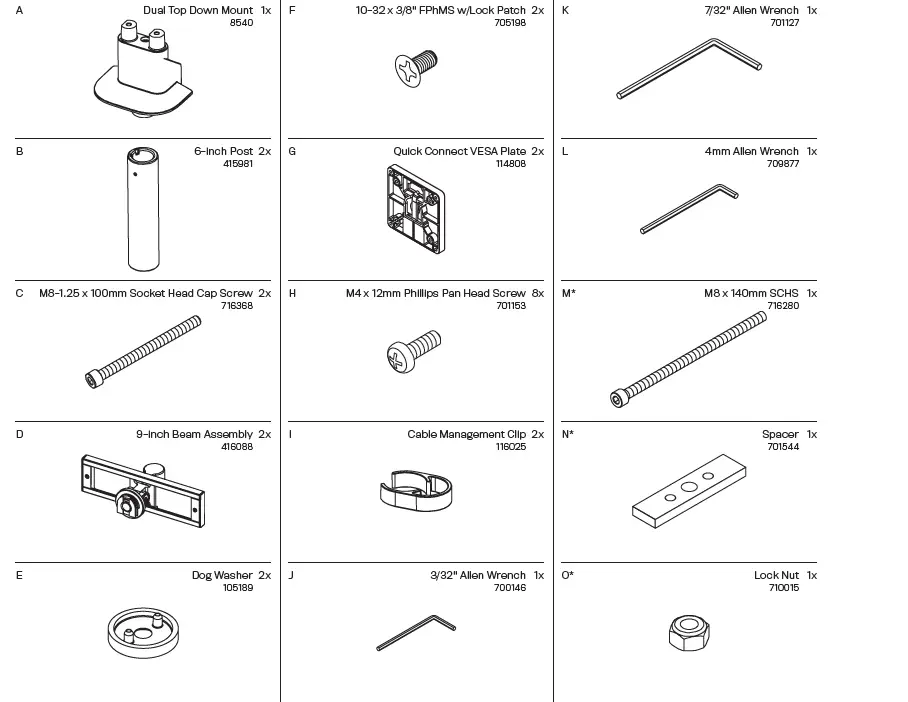 A Dual Top Down Mount 1x
8540

B 6-inch Post 2x
415981

C M8-1.25 x 100mm Socket Head Cap Screw 2x
716368

D 9-inch Beam Assembly 2x
416088

E Dog Washer 2x
105189

F 10-32 x 3/8" FPhMS w/Lock Patch 2x
705198

G Quick Connect VESA Plate 2x
114808

H M4 x 12mm Phillips Pan Head Screw 8x
701153

I Cable Management Clip 2x
116025

J 3/32" Allen Wrench 1x
700146

K 7/32" Allen Wrench 1x
701127

L 4mm Allen Wrench 1x
709877

M* M8 x 140mm SCHS 1x
716280

N* Spacer 1x
701544

O* Lock Nut 1x
710015