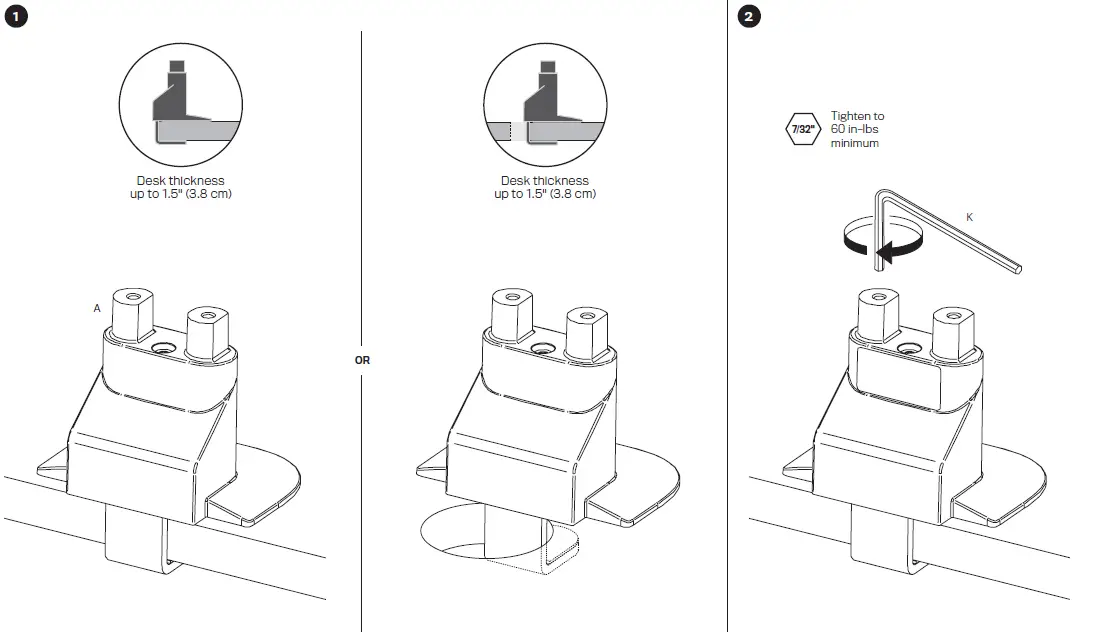 1

Desk thickness up to 1.5" (3.8 cm)

A

OR

Desk thickness up to 1.5" (3.8 cm)

2

7/32"

Tighten to 60 in-lbs minimum

K