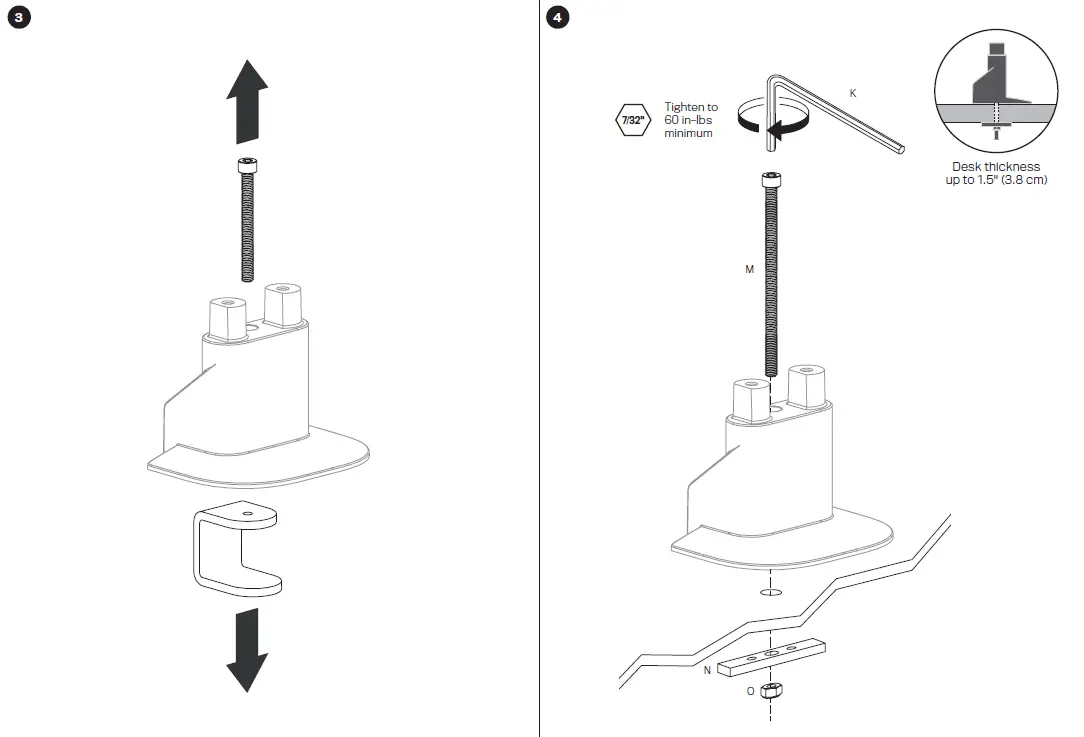 3

4

7/32"

Tighten to 60 in-lbs minimum

K

Desk thickness up to 1.5" (3.8 cm)

M

N

O