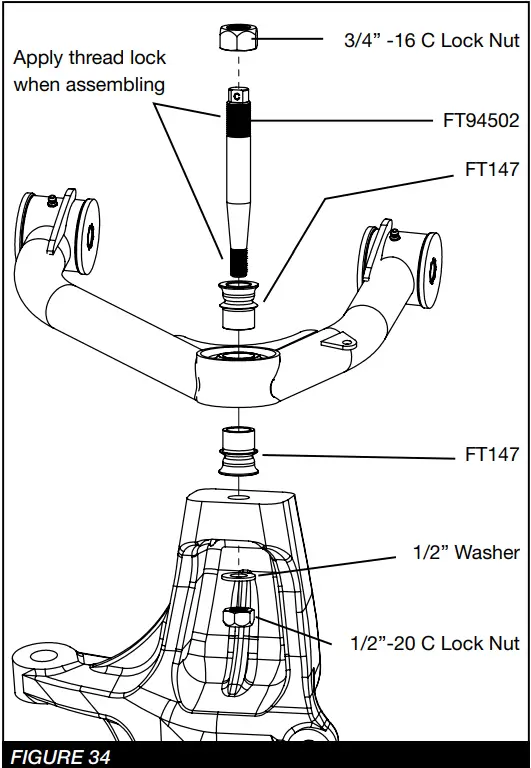 3/4” -16 C Lock Nut

Apply thread lock when assembling

C

FT94502

FT147

FT147

1/2” Washer

1/2”-20 C Lock Nut

FIGURE 34