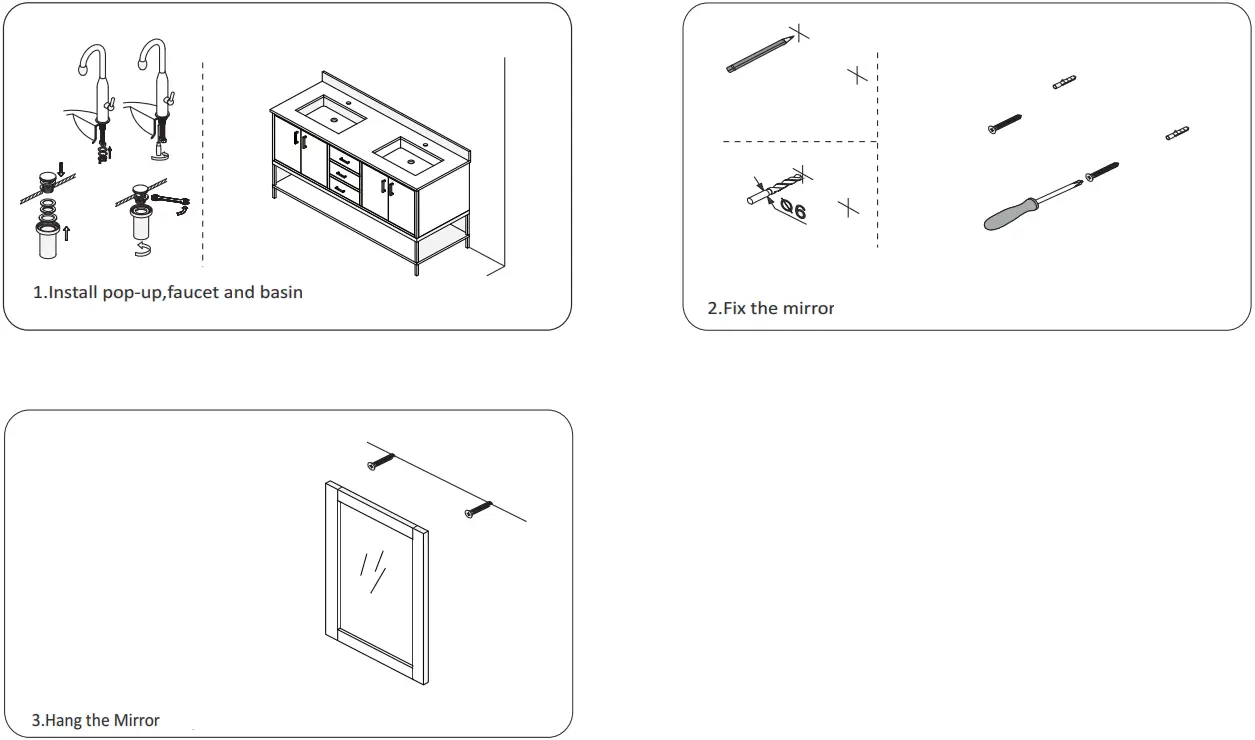 1.Install pop-up,faucet and basin

Ø6

2.Fix the mirror

3.Hang the Mirror