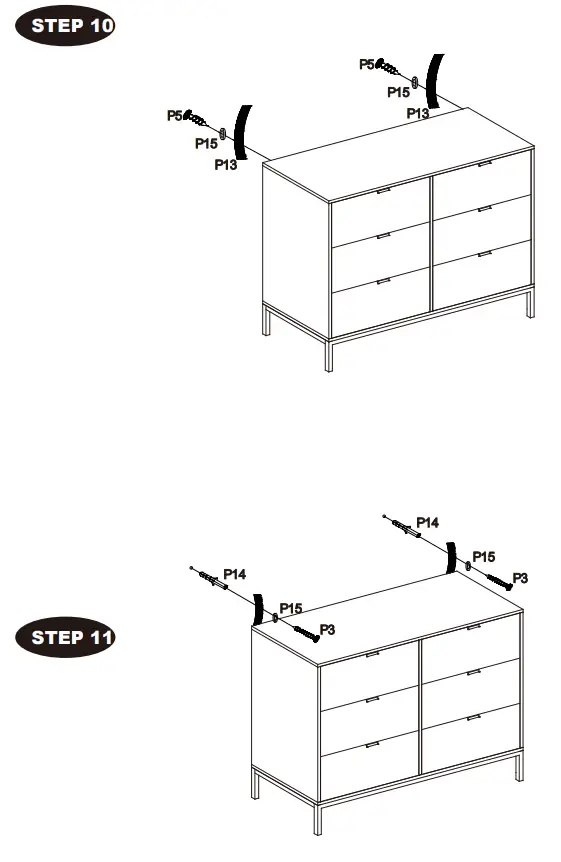 STEP 10

P5
P15
P13
P5
P15
P13

P14
P15
P3
P14
P15
P3

STEP 11