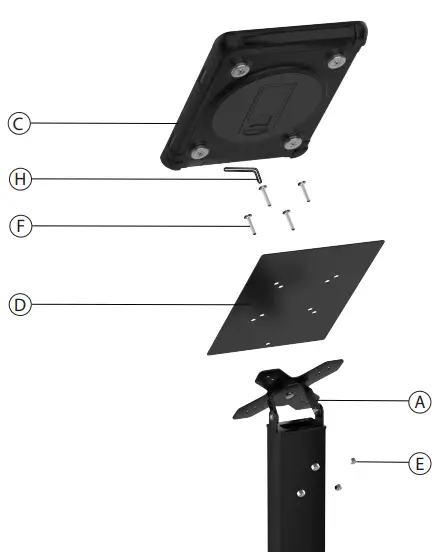 C

H

F

D

A

E