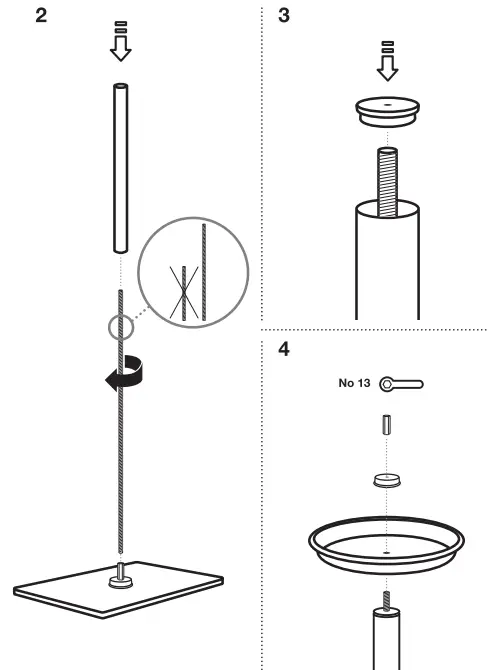 2

3

4

No 13