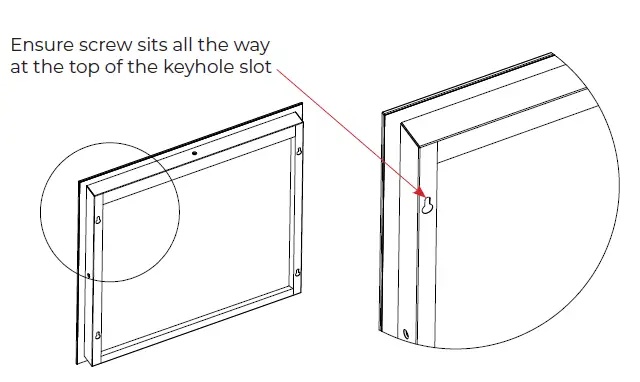 Ensure screw sits all the way at the top of the keyhole slot