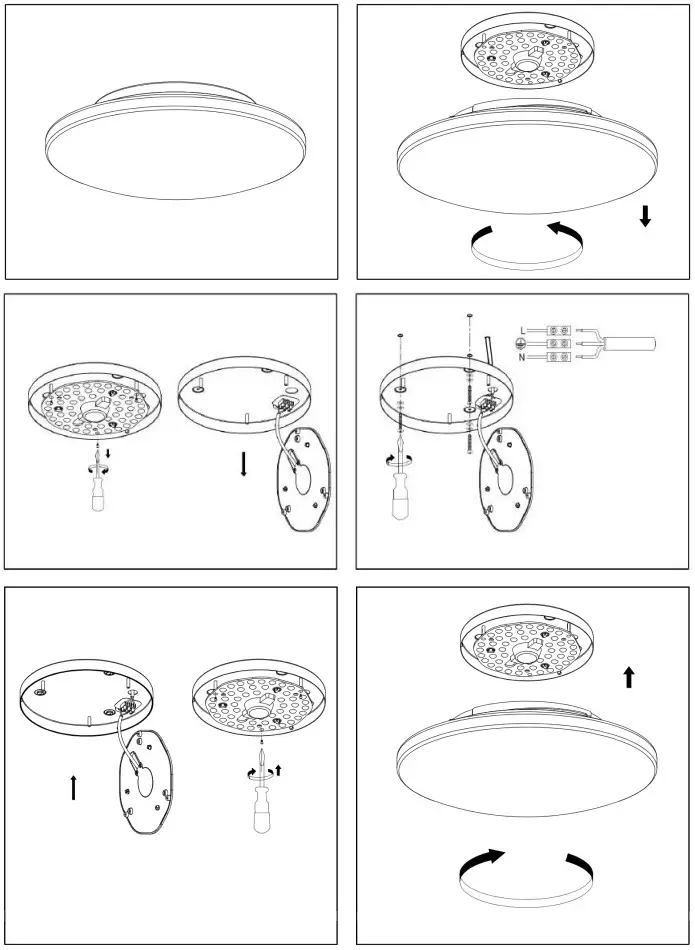 L
N