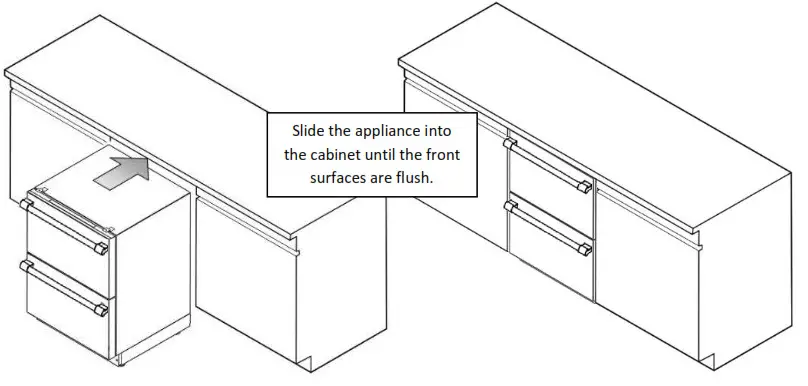 Slide the appliance into the cabinet until the front surfaces are flush.