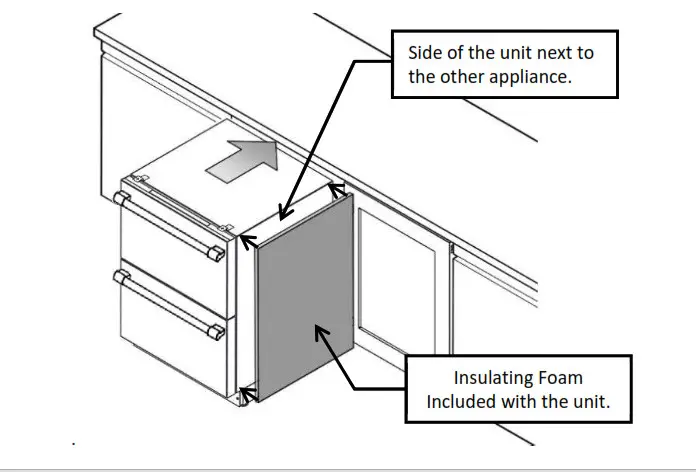 Side of the unit next to the other appliance.

Insulating Foam Included with the unit.