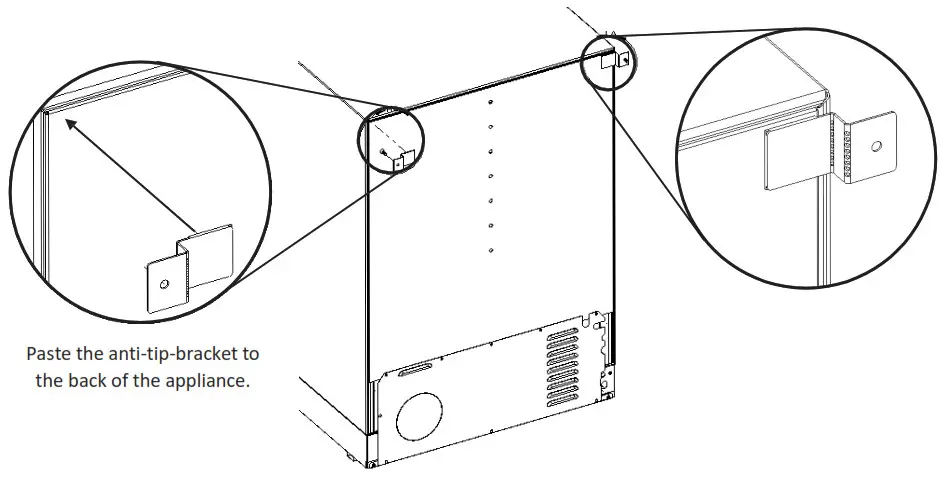 Paste the anti-tip-bracket to the back of the appliance.