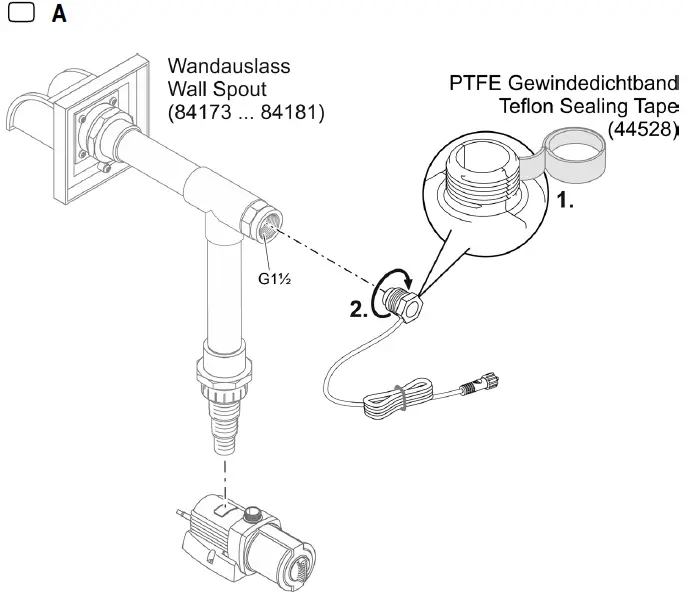 A

Wandauslass
Wall Spout
(84173 ... 84181)

PTFE Gewindedichtband
Teflon Sealing Tape
(44528)

1.

G1½

2.