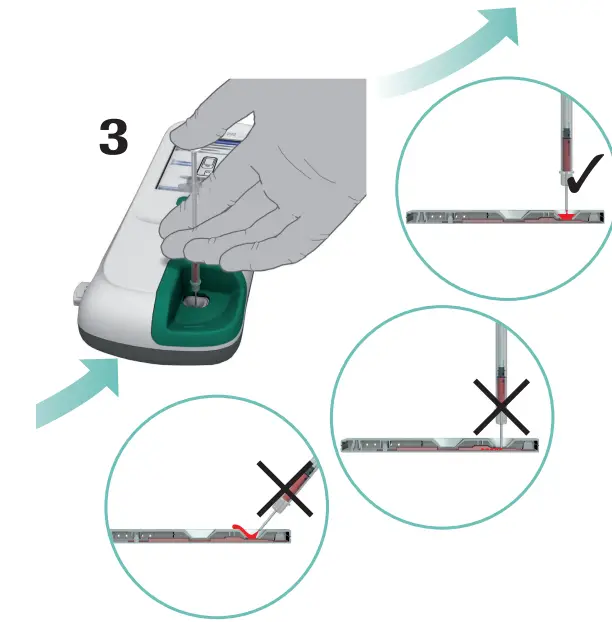 3