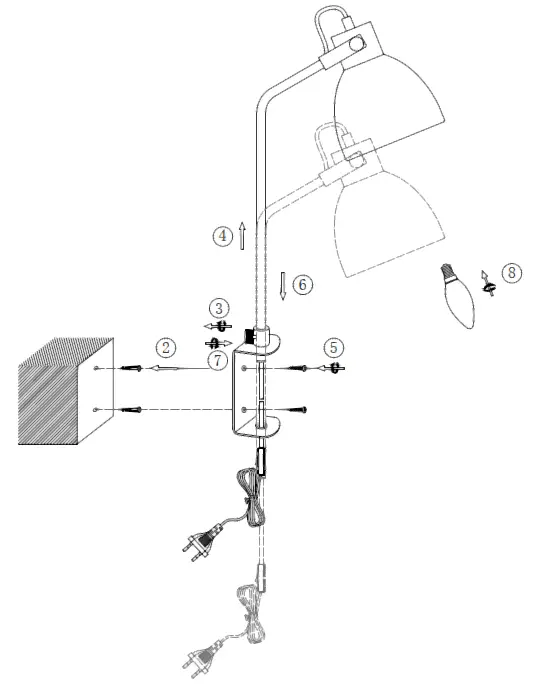 4

6

8

3

2

7

5