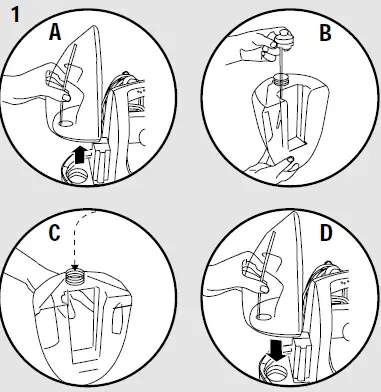 1
A
B
C
D