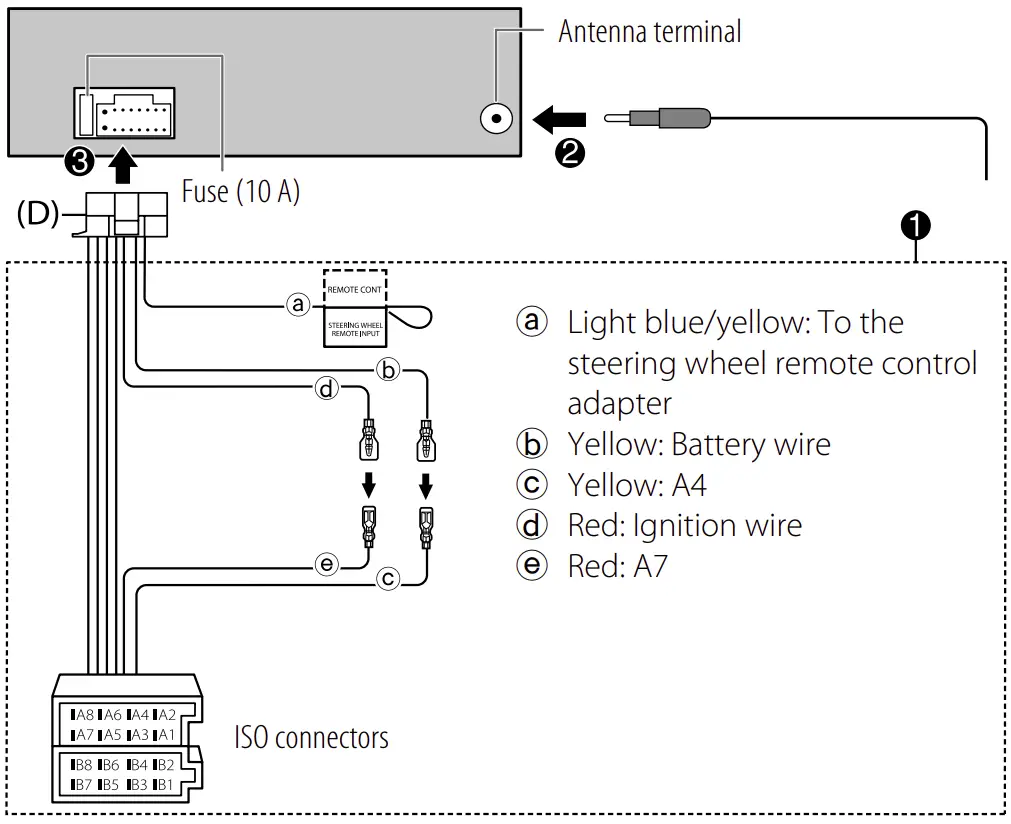 Antenna terminal

❸

❷

Fuse (10 A)

(D)

❶

ⓐ

REMOTE CONT

STEERING WHEEL REMOTE INPUT

ⓑ

ⓓ

ⓔ

ⓒ

ⓐ Light blue/yellow: To the steering wheel remote control adapter
ⓑ Yellow: Battery wire
ⓒ Yellow: A4
ⓓ Red: Ignition wire
ⓔ Red: A7

A8 A6 A4 A2
A7 A5 A3 A1

B8 B6 B4 B2
B7 B5 B3 B1

ISO connectors