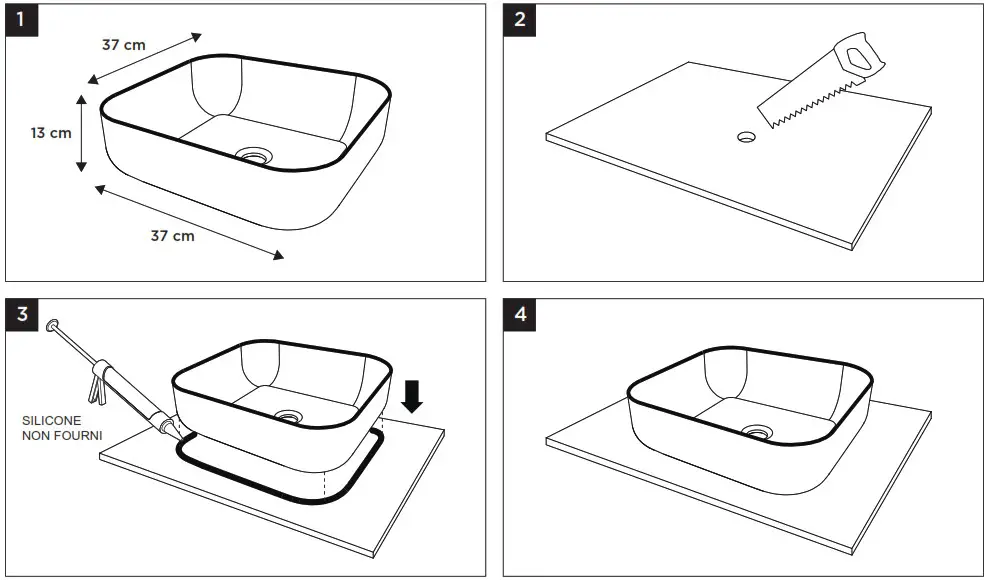 1

37 cm

13 cm

37 cm

2

3

SILICONE NON FOURNI

4