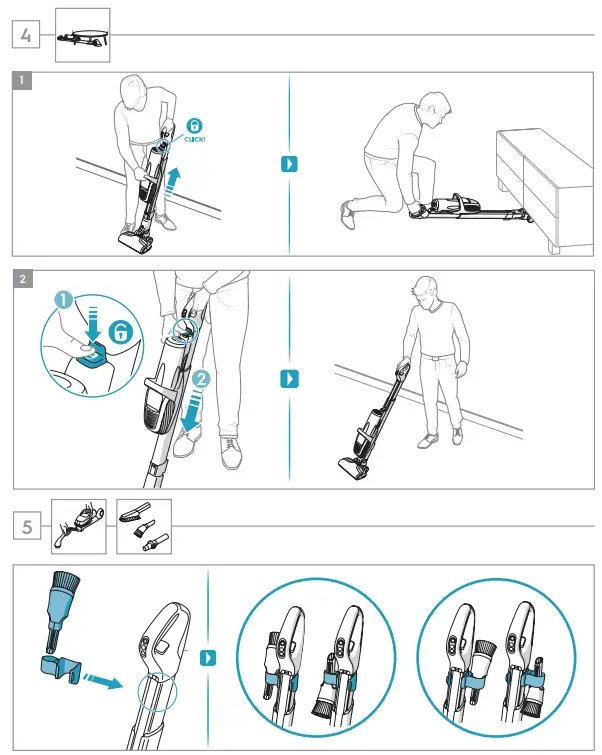 4

1

CLICK!

2

1

2

5