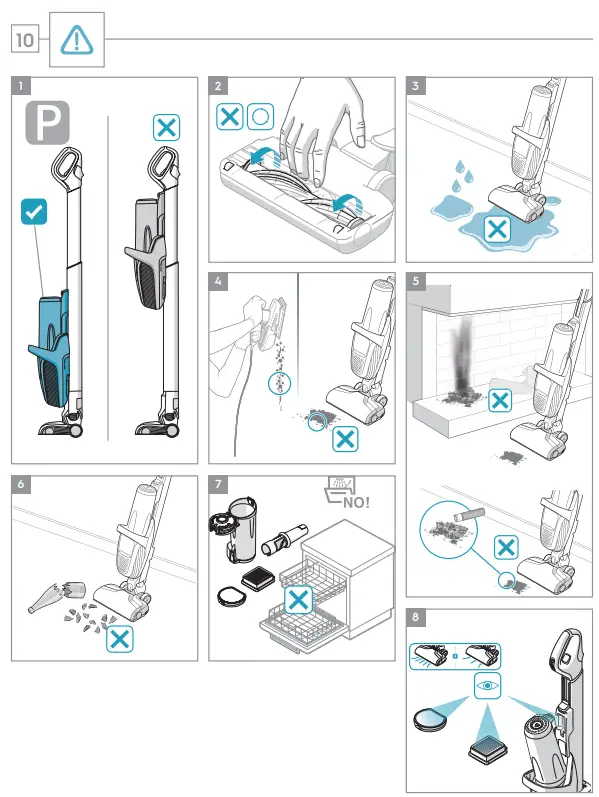 10

1

P

2

3

4

5

6

7

NO!

8