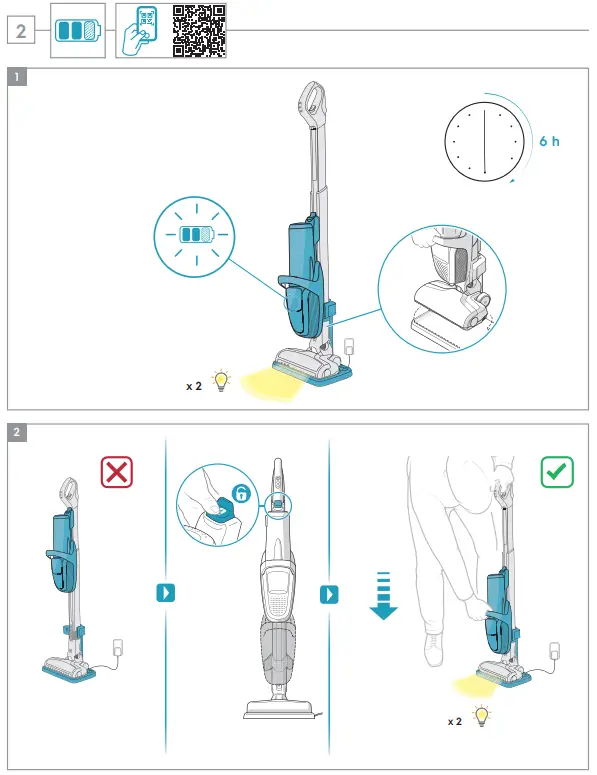 2

1

6 h

x 2

2

x 2