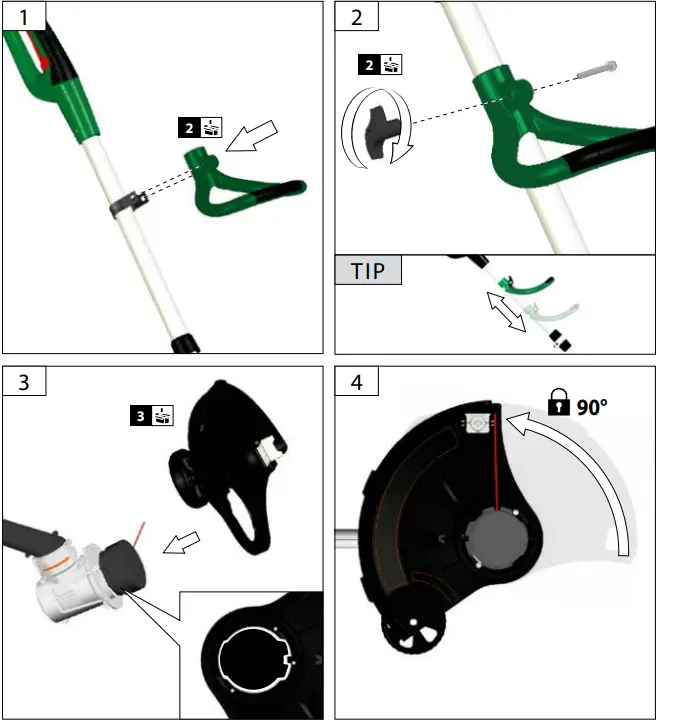 1

2

2

2

TIP

3

3

4

90°