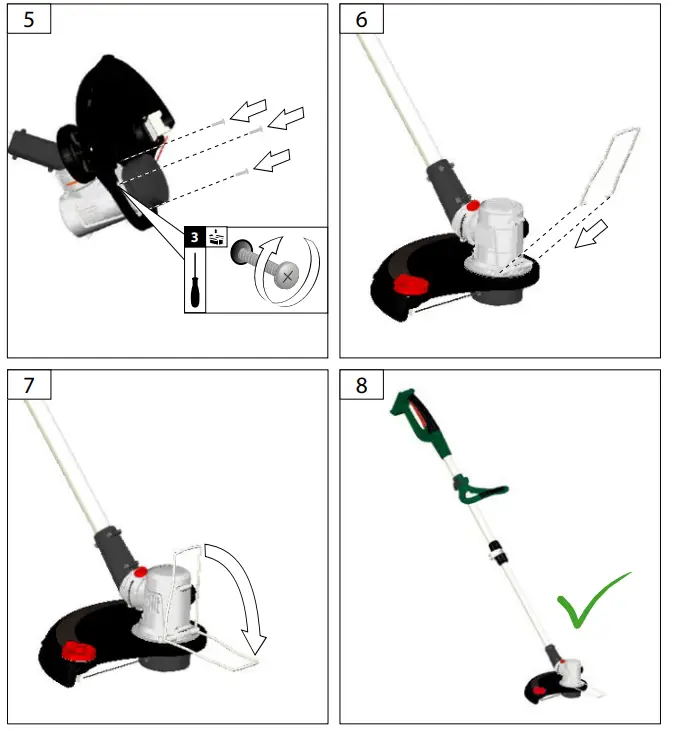 5

3

6

7

8