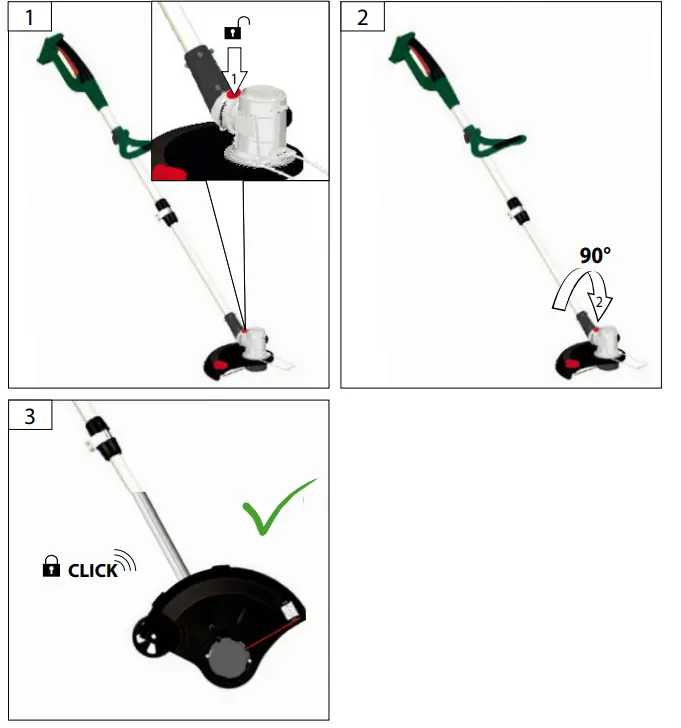 1

1

2

90°

2

3

CLICK