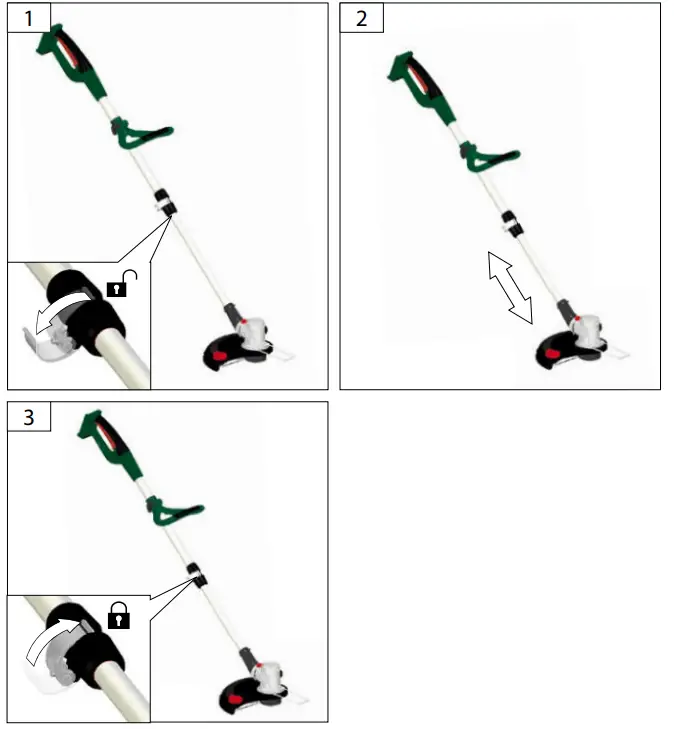 1

2

3