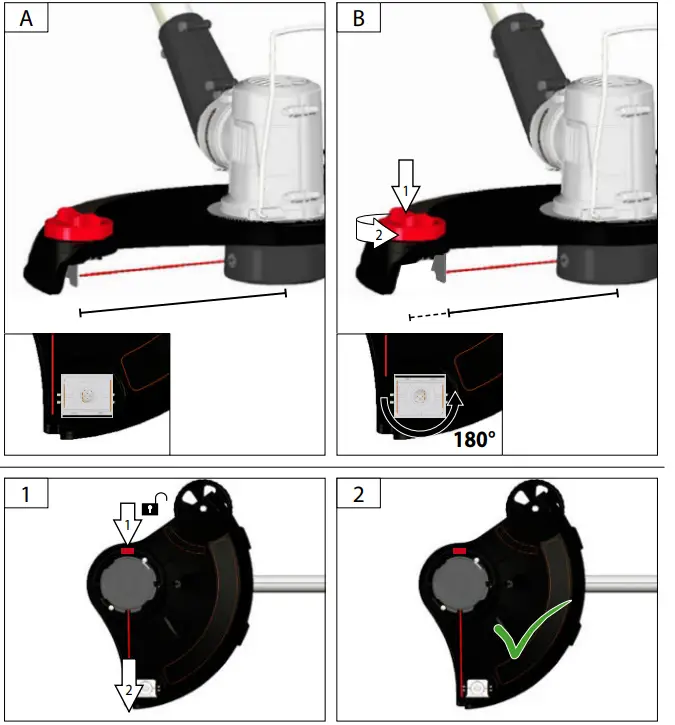 A

B

1

2

180°

1

1

2

2